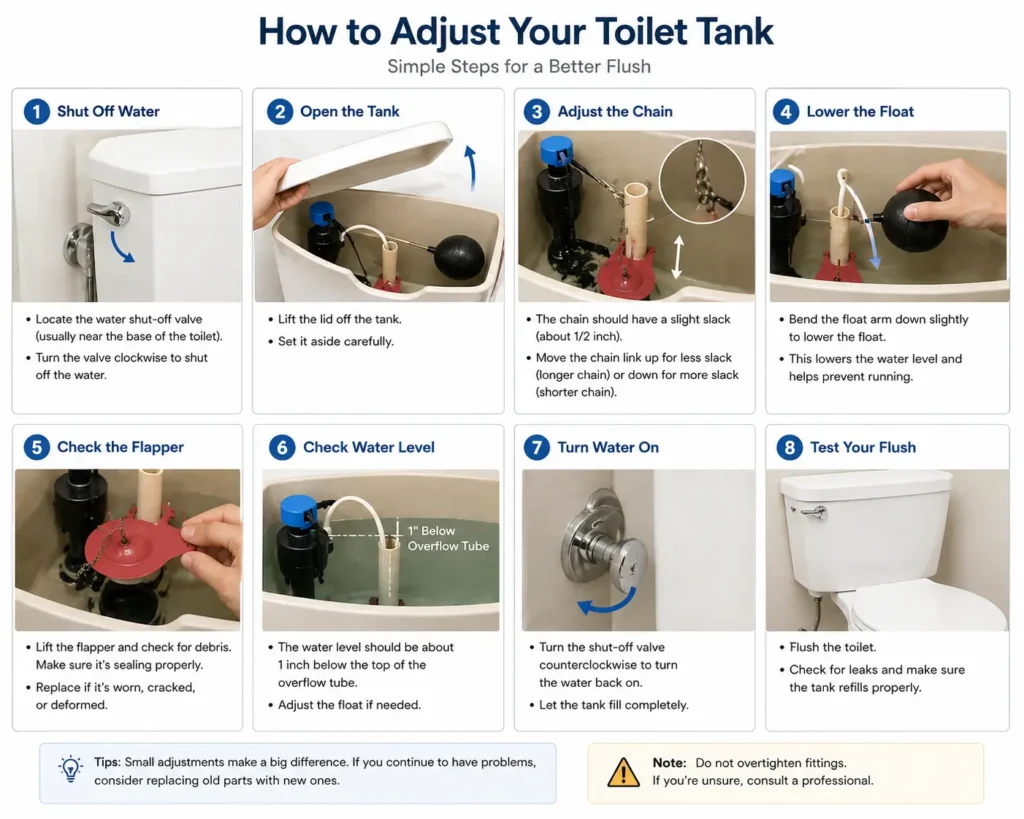 How to Adjust Your Toilet Tank

Simple Steps for a Better Flush

1 Shut Off Water

• Locate the water shut-off valve (usually near the base of the toilet).
• Turn the valve clockwise to shut off the water.

2 Open the Tank

• Lift the lid off the tank.
• Set it aside carefully.

3 Adjust the Chain

• The chain should have a slight slack (about 1/2 inch).
• Move the chain link up for less slack (longer chain) or down for more slack (shorter chain).

4 Lower the Float

• Bend the float arm down slightly to lower the float.
• This lowers the water level and helps prevent running.

5 Check the Flapper

• Lift the flapper and check for debris. Make sure it's sealing properly.
• Replace if it's worn, cracked, or deformed.

6 Check Water Level

1" Below Overflow Tube

• The water level should be about 1 inch below the top of the overflow tube.
• Adjust the float if needed.

7 Turn Water On

• Turn the shut-off valve counterclockwise to turn the water back on.
• Let the tank fill completely.

8 Test Your Flush

• Flush the toilet.
• Check for leaks and make sure the tank refills properly.

Tips: Small adjustments make a big difference. If you continue to have problems, consider replacing old parts with new ones.

Note: Do not overtighten fittings. If you're unsure, consult a professional.