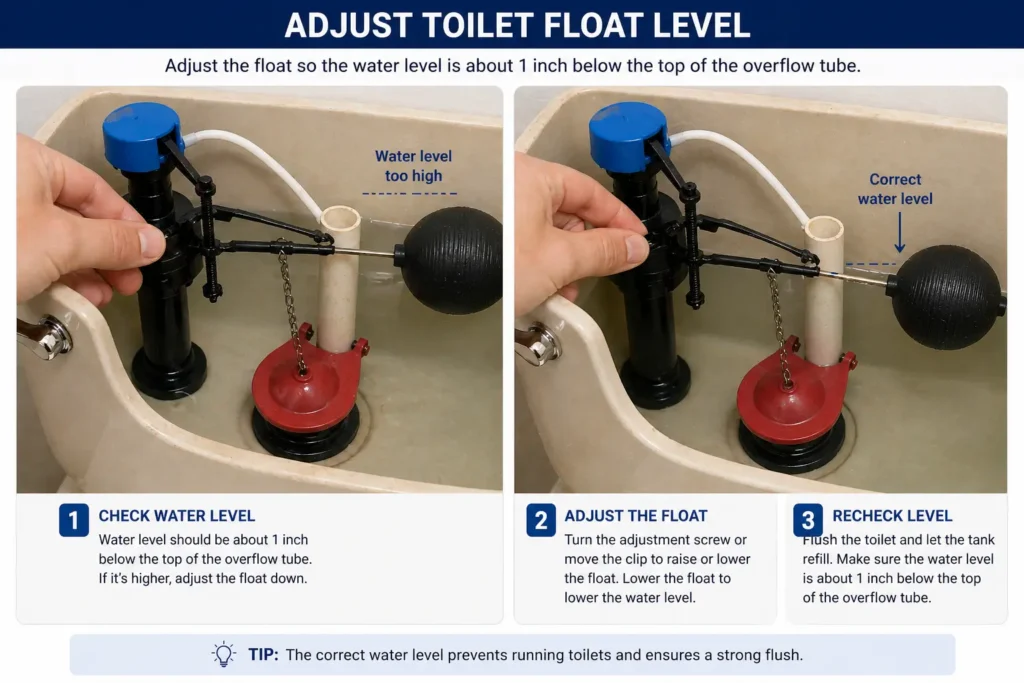 ADJUST TOILET FLOAT LEVEL

Adjust the float so the water level is about 1 inch below the top of the overflow tube.

Water level too high

Correct water level

1 CHECK WATER LEVEL
Water level should be about 1 inch below the top of the overflow tube. If it's higher, adjust the float down.

2 ADJUST THE FLOAT
Turn the adjustment screw or move the clip to raise or lower the float. Lower the float to lower the water level.

3 RECHECK LEVEL
Flush the toilet and let the tank refill. Make sure the water level is about 1 inch below the top of the overflow tube.

TIP: The correct water level prevents running toilets and ensures a strong flush.